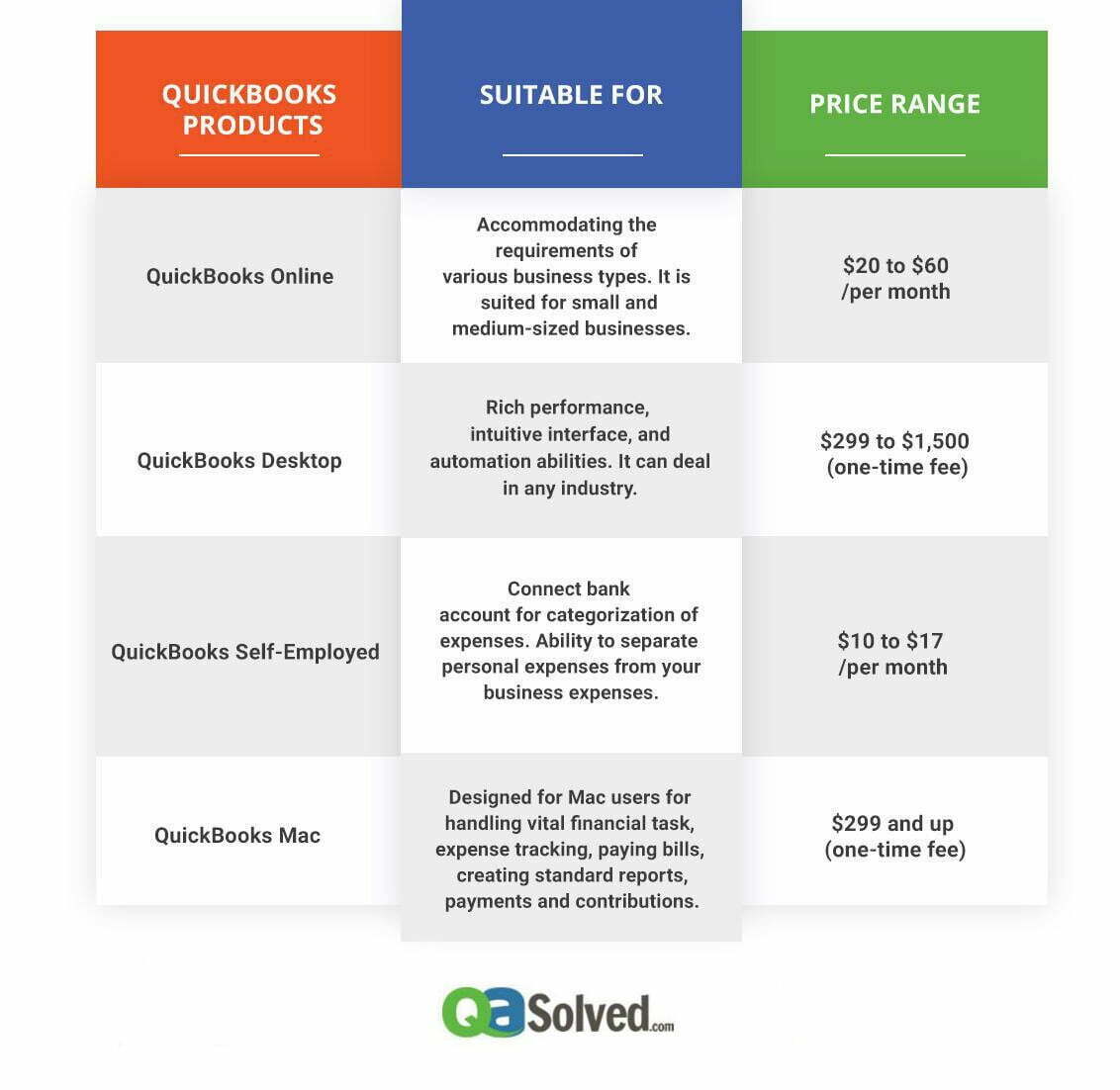 | QUICKBOOKS PRODUCTS | SUITABLE FOR | PRICE RANGE |
|---|---|---|
| QuickBooks Online | Accommodating the requirements of various business types. It is suited for small and medium-sized businesses. | \$20 to \$60 /per month |
| QuickBooks Desktop | Rich performance, intuitive interface, and automation abilities. It can deal in any industry. | \$299 to \$1,500 (one-time fee) |
| QuickBooks Self-Employed | Connect bank account for categorization of expenses. Ability to separate personal expenses from your business expenses. | \$10 to \$17 /per month |
| QuickBooks Mac | Designed for Mac users for handling vital financial task, expense tracking, paying bills, creating standard reports, payments and contributions. | \$299 and up (one-time fee) |

QaSolved.com