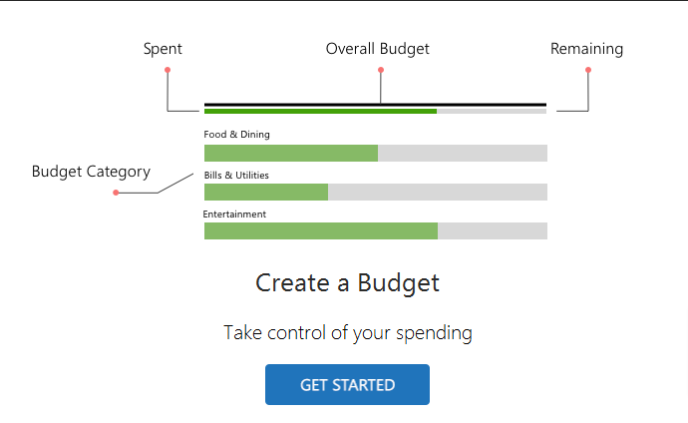 Spent

Overall Budget

Remaining

Budget Category

Food & Dining

Bills & Utilities

Entertainment

Create a Budget

Take control of your spending

GET STARTED